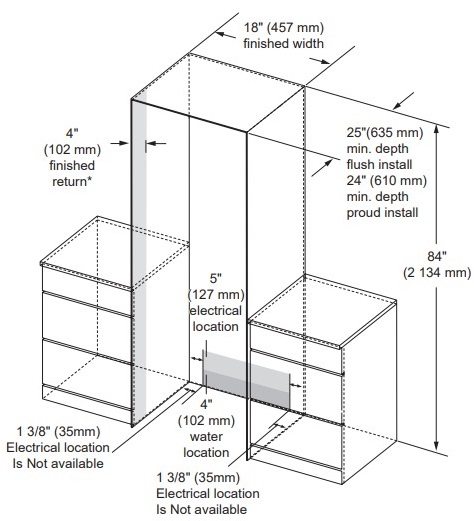 18" (457 mm)
finished width

4"
(102 mm)
finished
return*

25"(635 mm)
min. depth
flush install
24" (610 mm)
min. depth
proud install

84"
(2 134 mm)

5"
(127 mm)
electrical
location

4"
(102 mm)
water
location

1 3/8" (35mm)
Electrical location
Is Not available

1 3/8" (35mm)
Electrical location
Is Not available