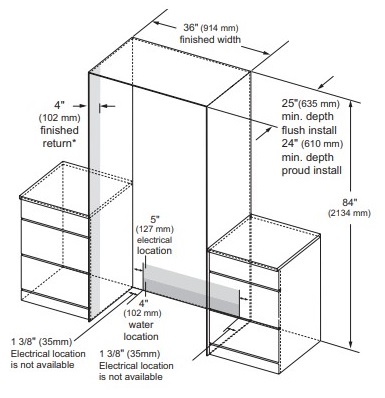 36" (914 mm) finished width

4" (102 mm) finished return*

25"(635 mm) min. depth flush install
24" (610 mm) min. depth proud install

84" (2134 mm)

5" (127 mm) electrical location

4" (102 mm) water location

1 3/8" (35mm) Electrical location is not available

1 3/8" (35mm) Electrical location is not available