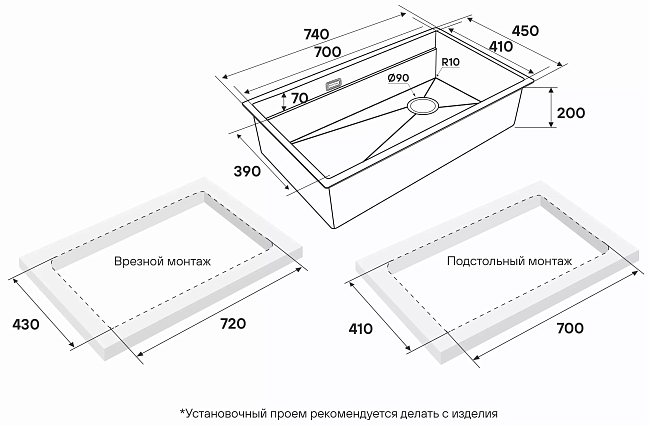 740
700
450
410
R10
Ø90
70
200
390
Врезной монтаж
430
720
Подстольный монтаж
410
700
*Установочный проем рекомендуется делать с изделия