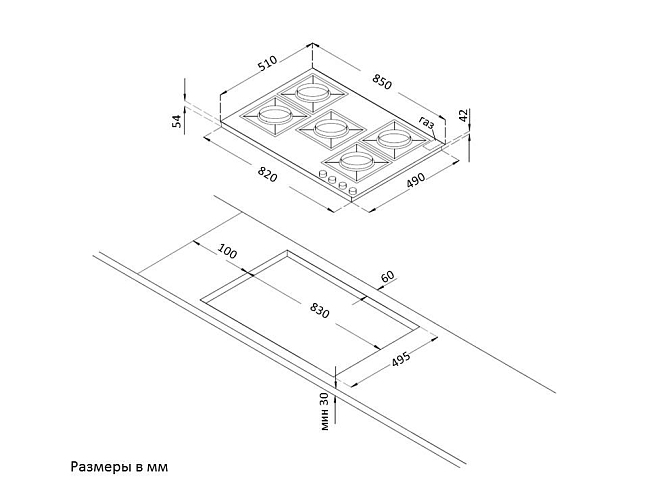 510
850
54
газ
42
820
490
100
60
830
495
мин 30

Размеры в мм