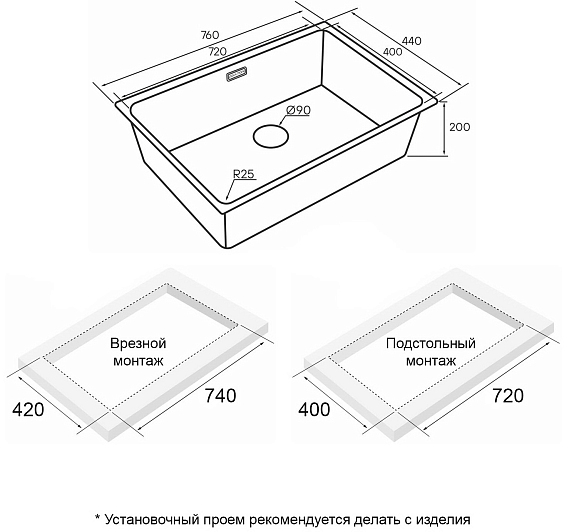 760
720
440
400
Ø90
200
R25

Врезной монтаж
420
740

Подстольный монтаж
400
720

* Установочный проем рекомендуется делать с изделия