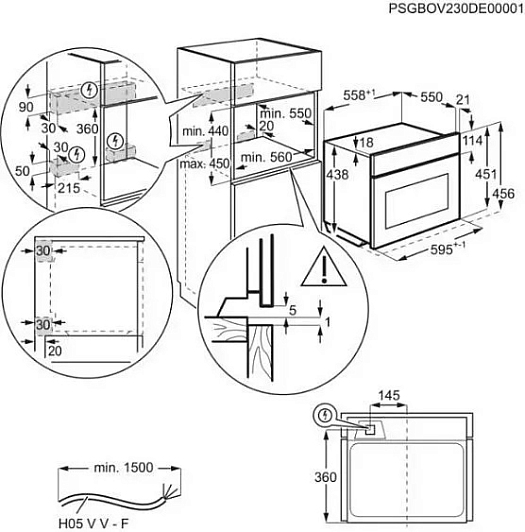 PSGBOV230DE00001

90
30
360
30
50
215

min. 440
max. 450
min. 550
20
min. 560

$558^{+1}$
550
21
18
114
438
451
456
$595^{+-1}$

30
30
20

5
1

145
360

min. 1500
H05 V V - F