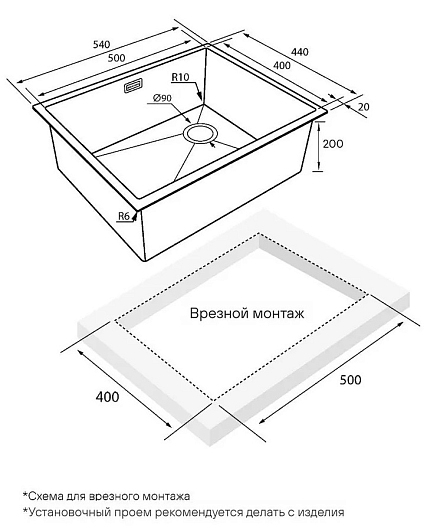 540
500
440
400
R10
Ø90
20
200
R6
Врезной монтаж
400
500
*Схема для врезного монтажа
*Установочный проем рекомендуется делать с изделия