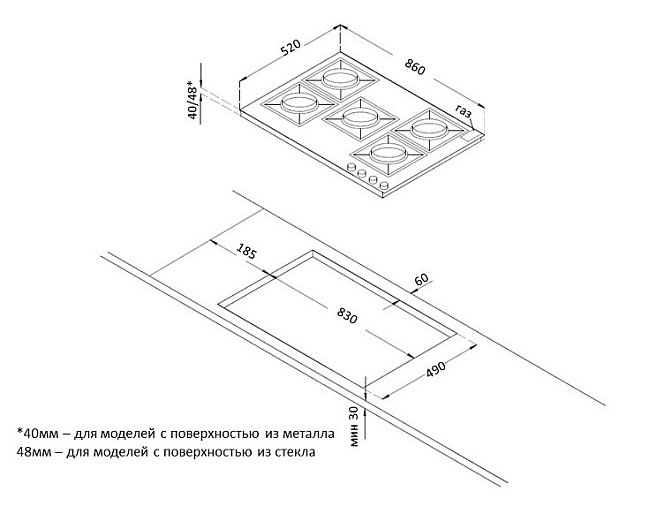 520
860
40/48*
газ
185
60
830
490
мин 30
*40мм – для моделей с поверхностью из металла
48мм – для моделей с поверхностью из стекла