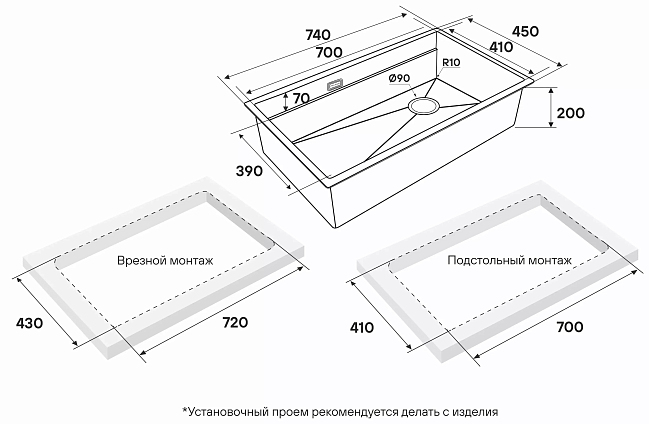 740
700
450
410
R10
Ø90
70
200
390

Врезной монтаж
430
720

Подстольный монтаж
410
700

*Установочный проем рекомендуется делать с изделия