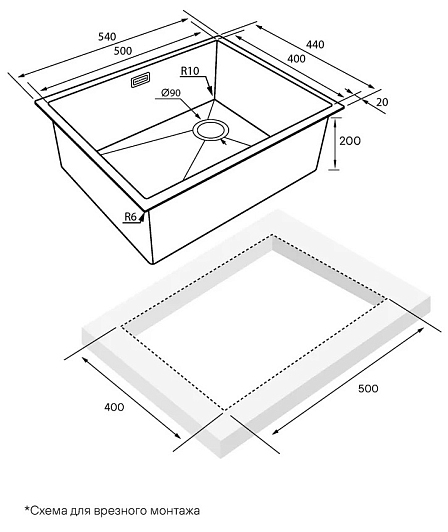 540
500
440
400
R10
Ø90
20
200
R6
400
500
*Схема для врезного монтажа