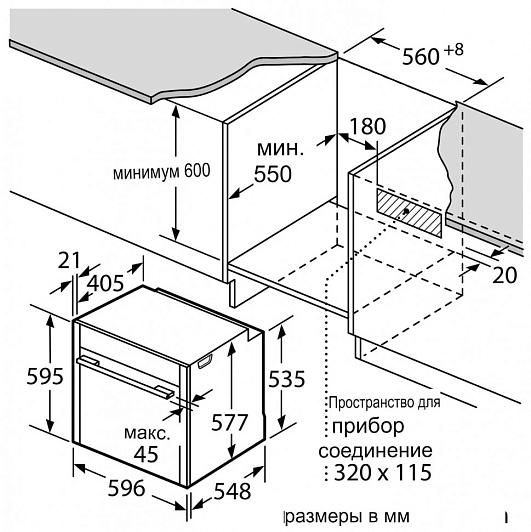 $560^{+8}$

180

мин.
550

минимум 600

20

21
405

595

535

577

макс.
45

596

548

Пространство для
прибор
соединение
320 x 115

размеры в мм