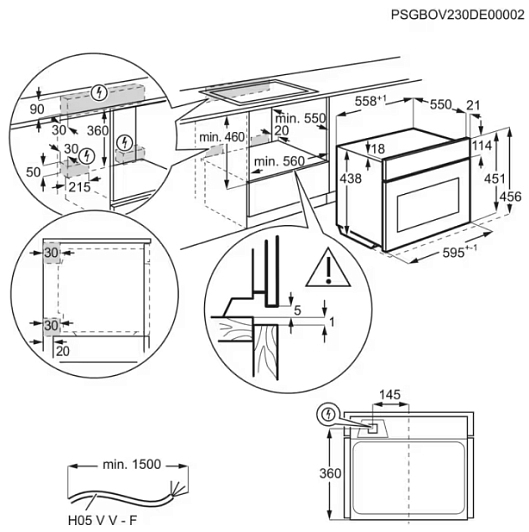 PSGBOV230DE00002

90
30
360
30
50
215

min. 460
min. 550
20
min. 560

$558^{+1}$
550
21
18
114
438
451
456
$595^{+-1}$

30
30
20

5
1

145
360

min. 1500
H05 V V - F